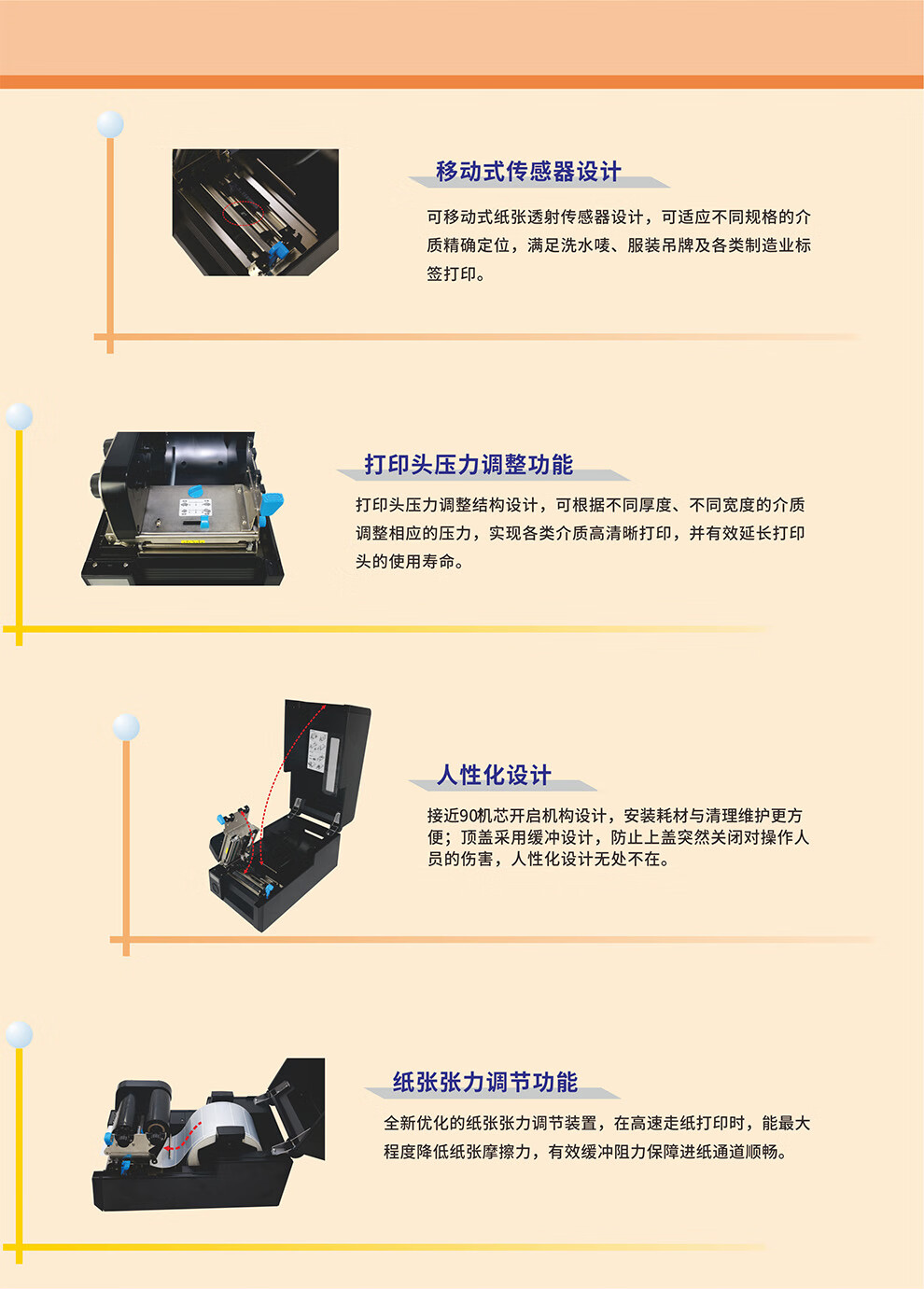 移动式传感器设计

可移动式纸张透射传感器设计，可适应不同规格的介质精确定位，满足洗水唛、服装吊牌及各类制造业标签打印。

打印头压力调整功能

打印头压力调整结构设计，可根据不同厚度、不同宽度的介质调整相应的压力，实现各类介质高清晰打印，并有效延长打印头的使用寿命。

人性化设计

接近90机芯开启机构设计，安装耗材与清理维护更方便；顶盖采用缓冲设计，防止上盖突然关闭对操作人员的伤害，人性化设计无处不在。

纸张张力调节功能

全新优化的纸张张力调节装置，在高速走纸打印时，能最大程度降低纸张摩擦力，有效缓冲阻力保障进纸通道顺畅。