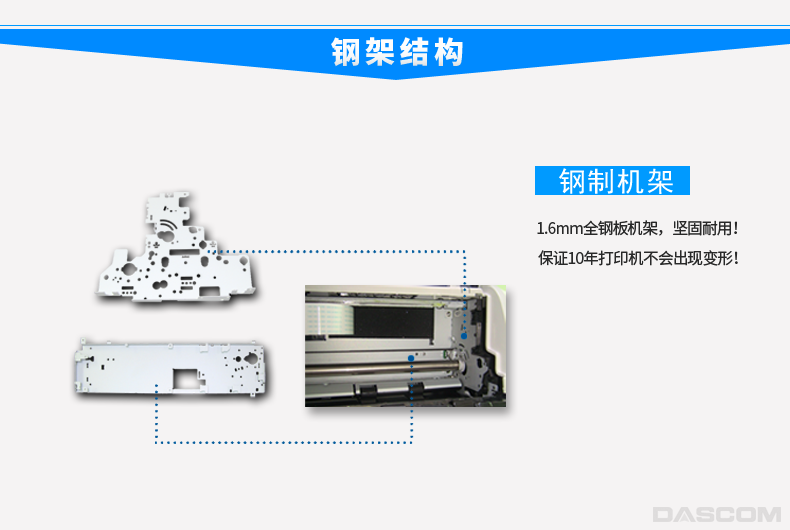 钢架结构

钢制机架

1.6mm全钢板机架，坚固耐用！
保证10年打印机不会出现变形！

DASCOM