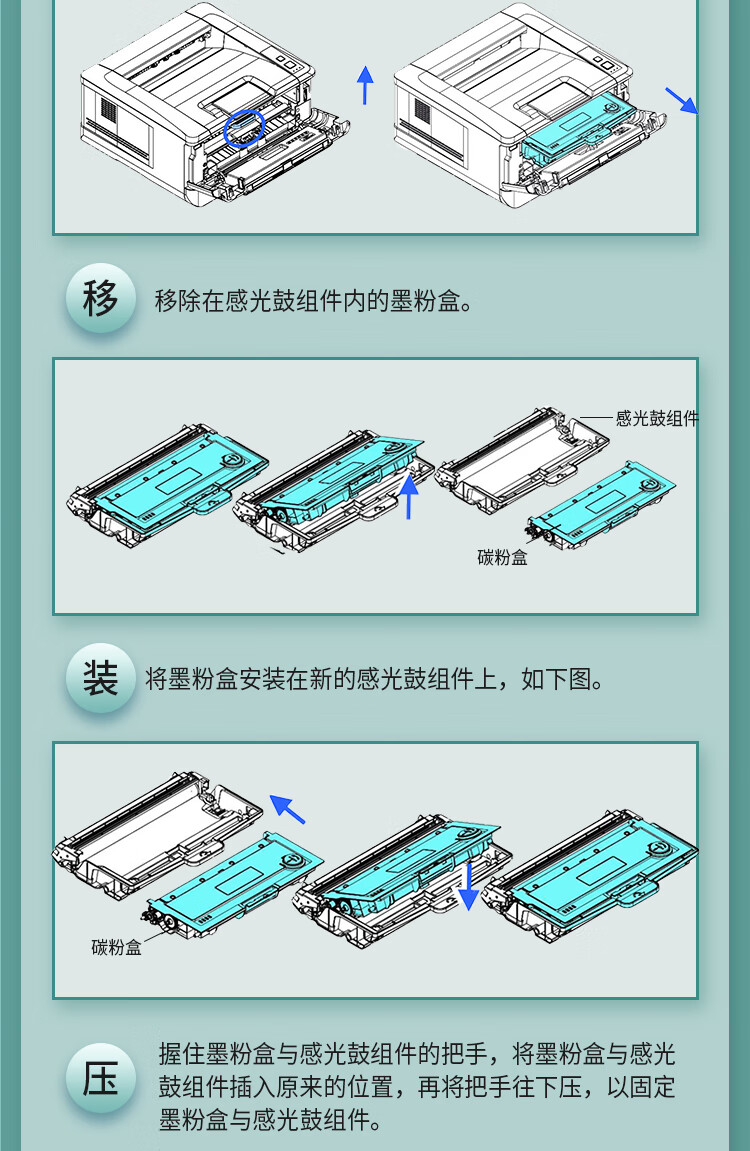 移

移除在感光鼓组件内的墨粉盒。

感光鼓组件

碳粉盒

装

将墨粉盒安装在新的感光鼓组件上，如下图。

碳粉盒

压

握住墨粉盒与感光鼓组件的把手，将墨粉盒与感光鼓组件插入原来的位置，再将把手往下压，以固定墨粉盒与感光鼓组件。