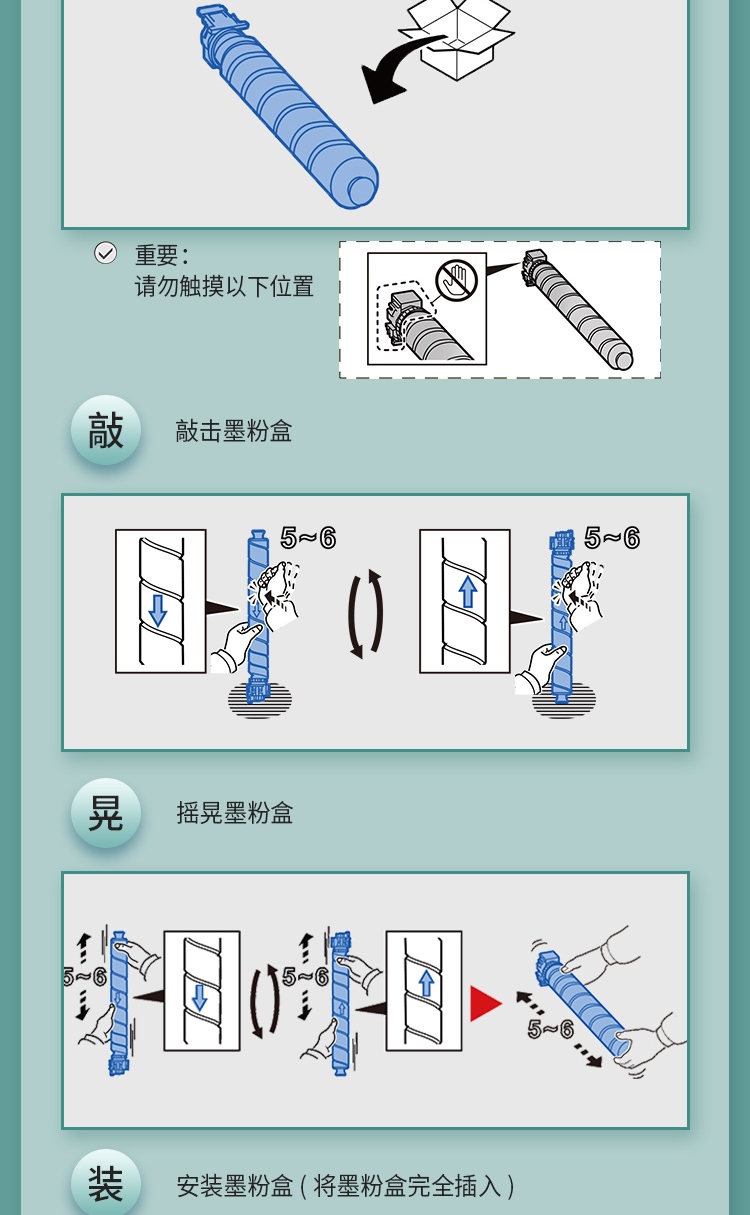 重要：
请勿触摸以下位置

敲

敲击墨粉盒

5~6

5~6

晃

摇晃墨粉盒

5~6

5~6

5~6

装

安装墨粉盒（将墨粉盒完全插入）