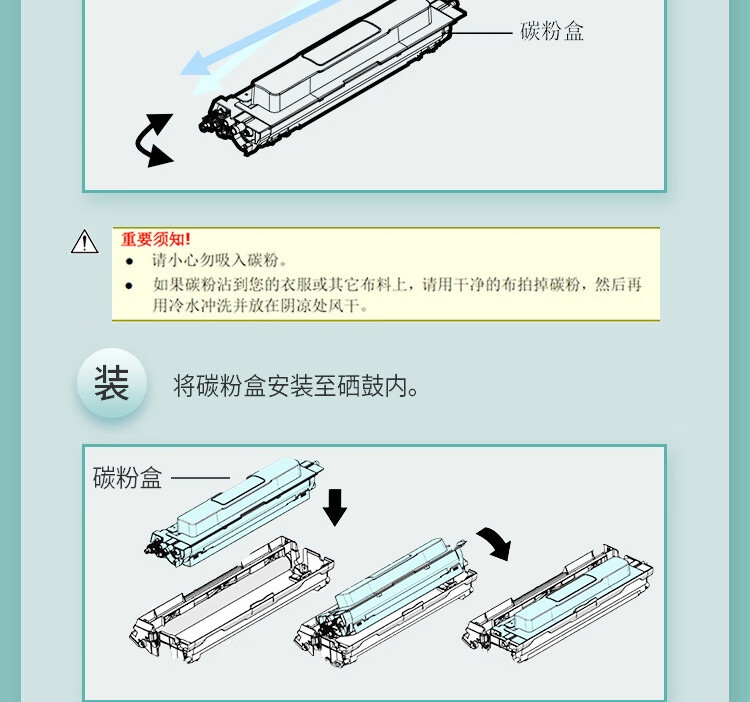 碳粉盒

重要须知!

● 请小心勿吸入碳粉。

● 如果碳粉沾到您的衣服或其它布料上，请用干净的布拍掉碳粉，然后再用冷水冲洗并放在阴凉处风干。

装

将碳粉盒安装至硒鼓内。

碳粉盒