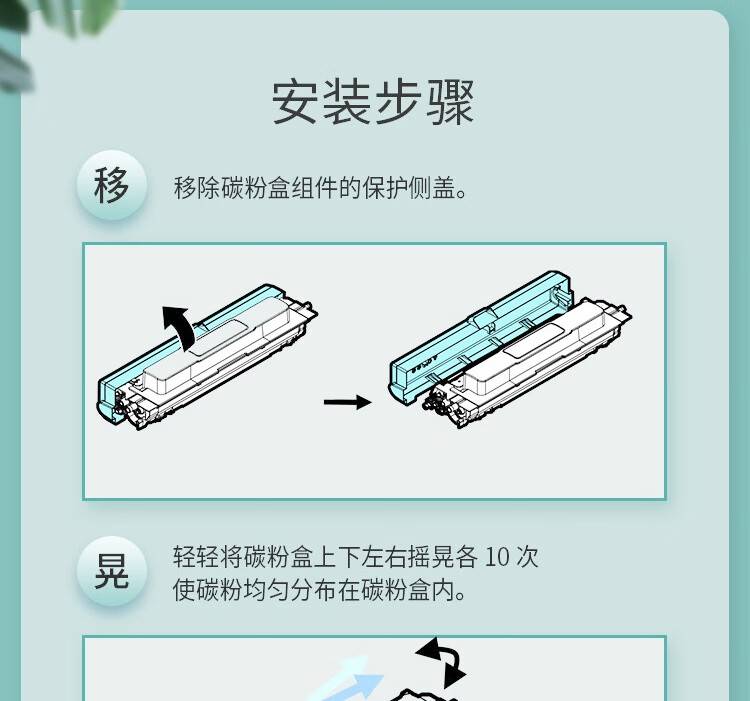 安装步骤

移

移除碳粉盒组件的保护侧盖。

晃

轻轻将碳粉盒上下左右摇晃各 10 次
使碳粉均匀分布在碳粉盒内。