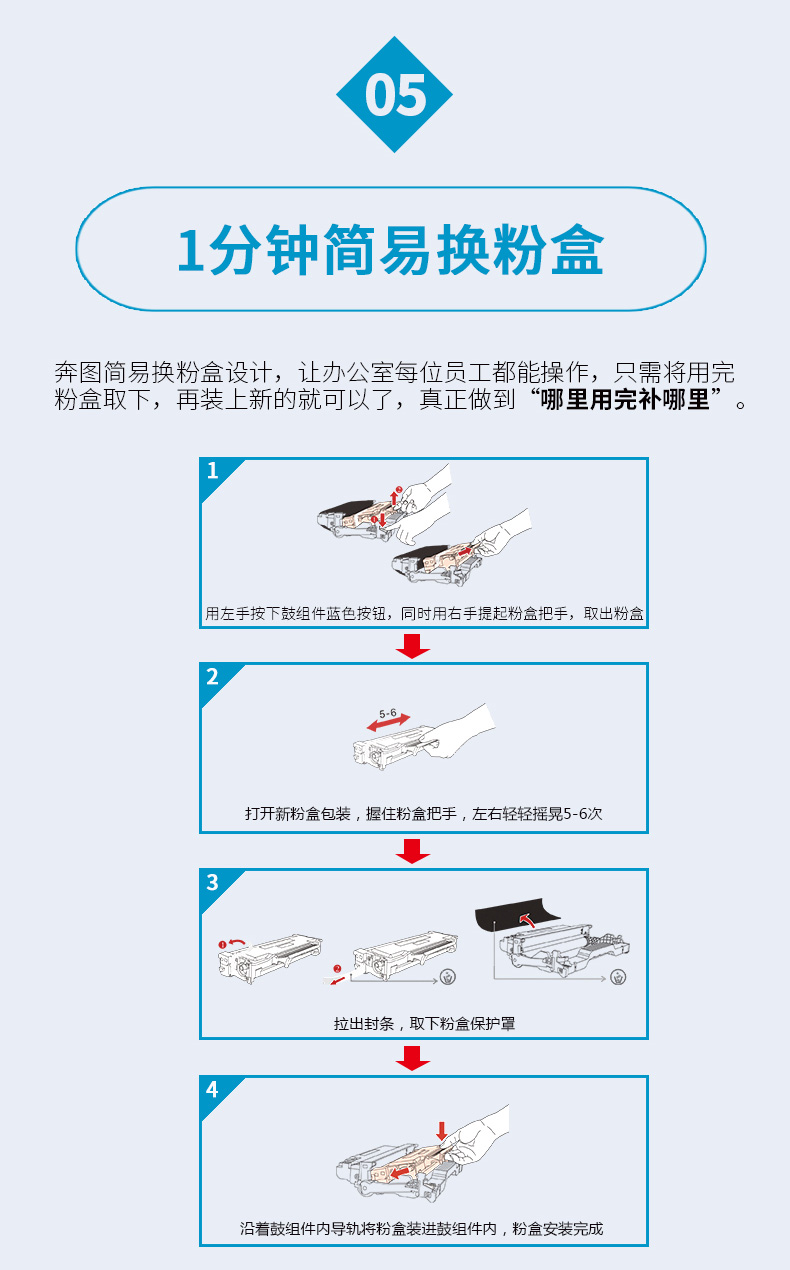 05

1分钟简易换粉盒

奔图简易换粉盒设计，让办公室每位员工都能操作，只需将用完粉盒取下，再装上新的就可以了，真正做到“哪里用完补哪里”。

1

用左手按下鼓组件蓝色按钮，同时用右手提起粉盒把手，取出粉盒

2

5-6

打开新粉盒包装，握住粉盒把手，左右轻轻摇晃5-6次

3

拉出封条，取下粉盒保护罩

4

沿着鼓组件内导轨将粉盒装进鼓组件内，粉盒安装完成